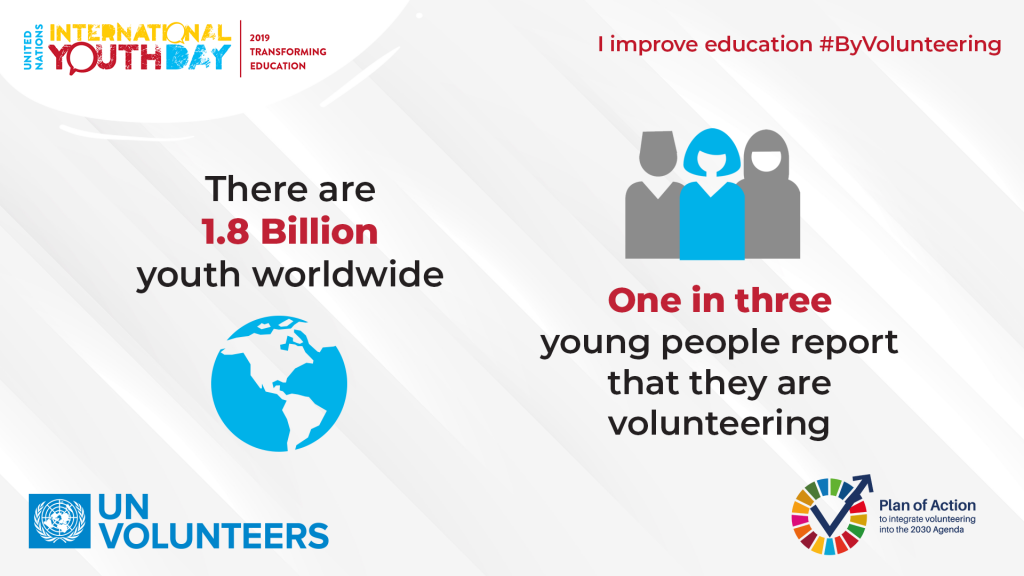 UNITED NATIONS INTERNATIONAL YOUTH DAY

2019 TRANSFORMING EDUCATION

I improve education #ByVolunteering

There are 1.8 Billion youth worldwide

One in three young people report that they are volunteering

UN VOLUNTEERS

Plan of Action to integrate volunteering into the 2030 Agenda